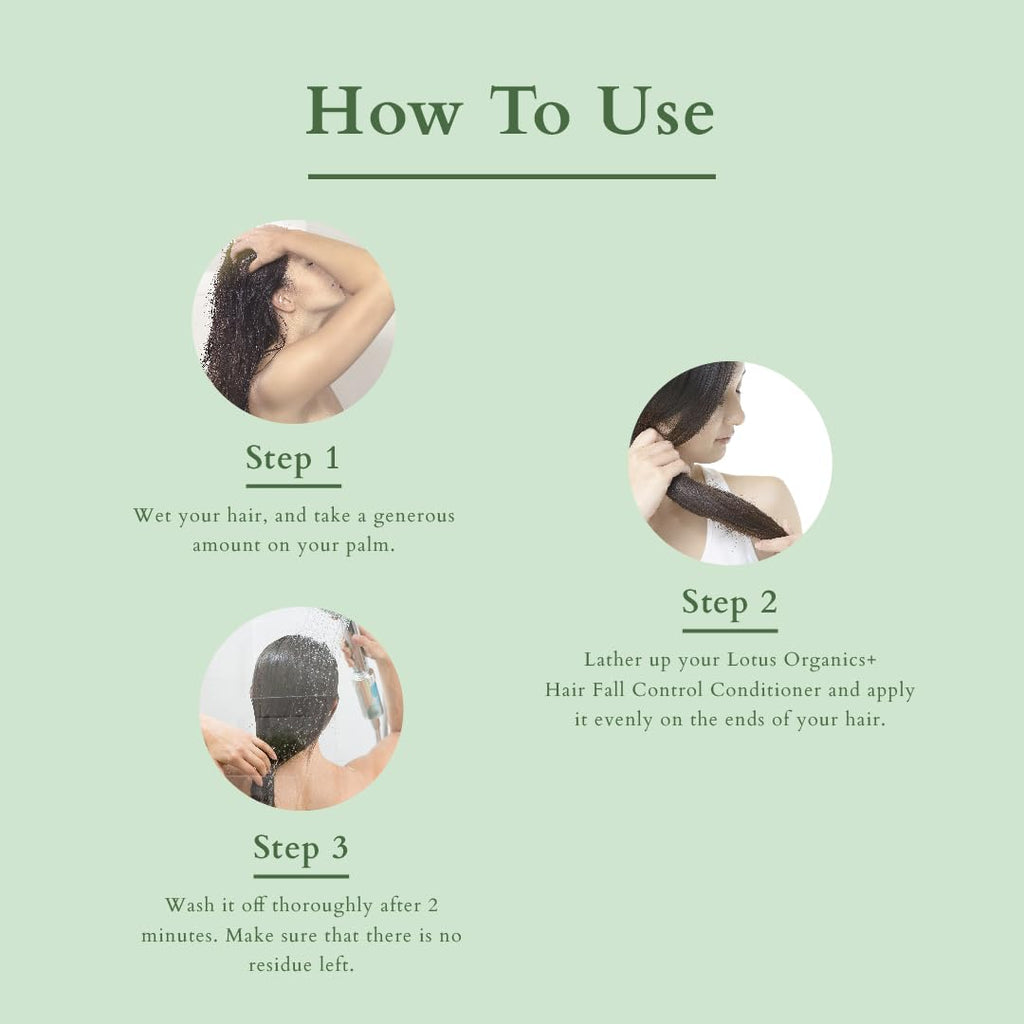 How To Use

Step 1

Wet your hair, and take a generous amount on your palm.

Step 2

Lather up your Lotus Organics+ Hair Fall Control Conditioner and apply it evenly on the ends of your hair.

Step 3

Wash it off thoroughly after 2 minutes. Make sure that there is no residue left.