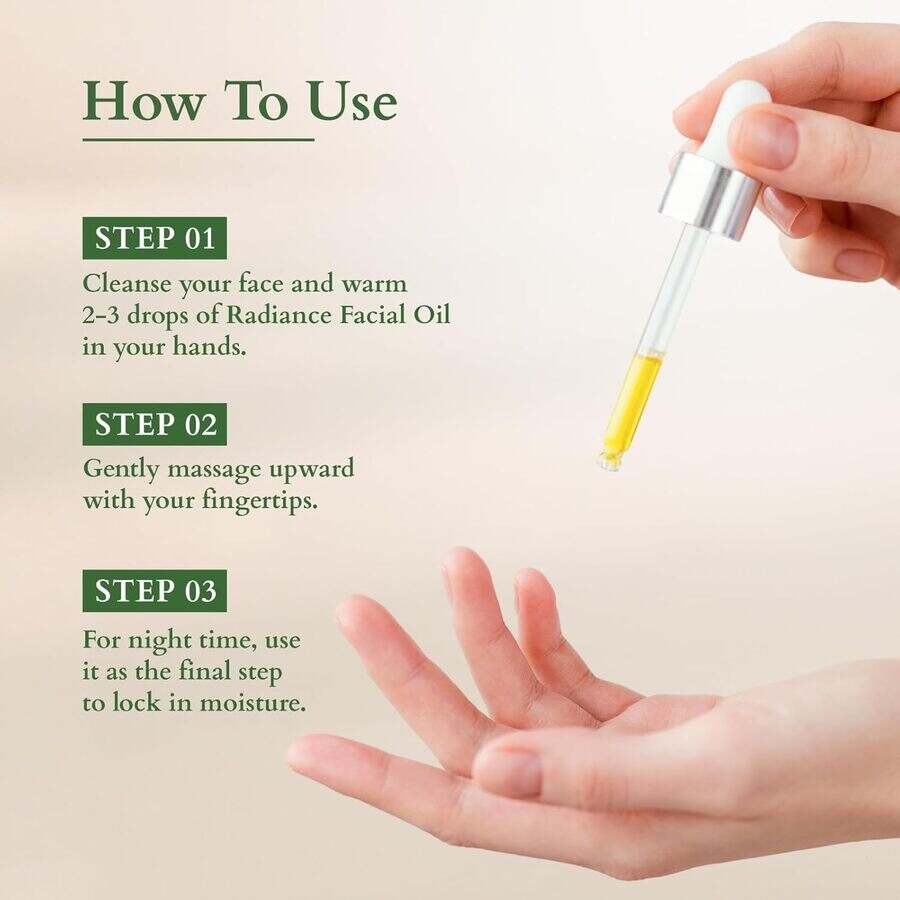 How To Use

STEP 01

Cleanse your face and warm 2-3 drops of Radiance Facial Oil in your hands.

STEP 02

Gently massage upward with your fingertips.

STEP 03

For night time, use it as the final step to lock in moisture.