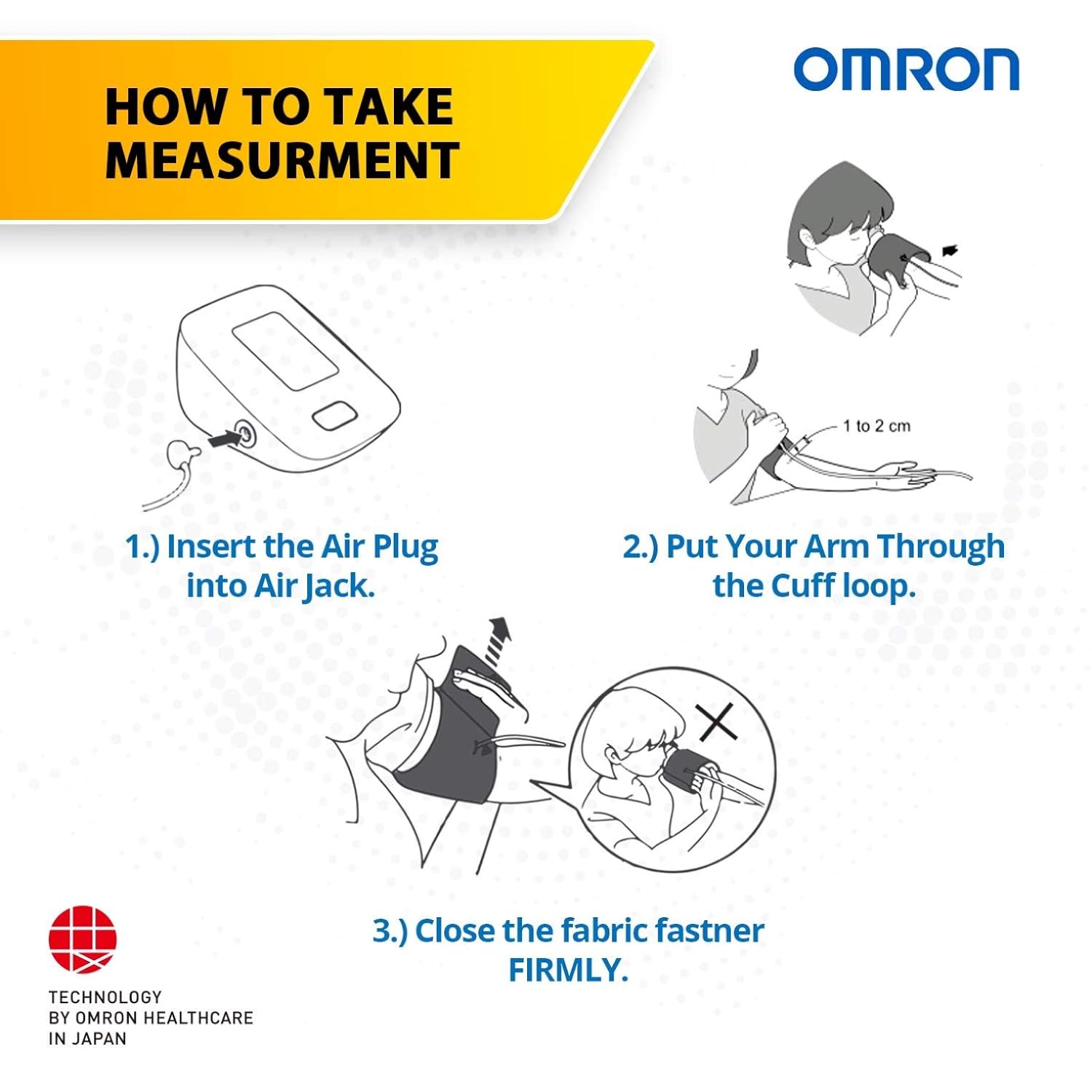 HOW TO TAKE MEASURMENT

OMRON

1 to 2 cm

1.) Insert the Air Plug into Air Jack.

2.) Put Your Arm Through the Cuff loop.

3.) Close the fabric fastner FIRMLY.

TECHNOLOGY BY OMRON HEALTHCARE IN JAPAN