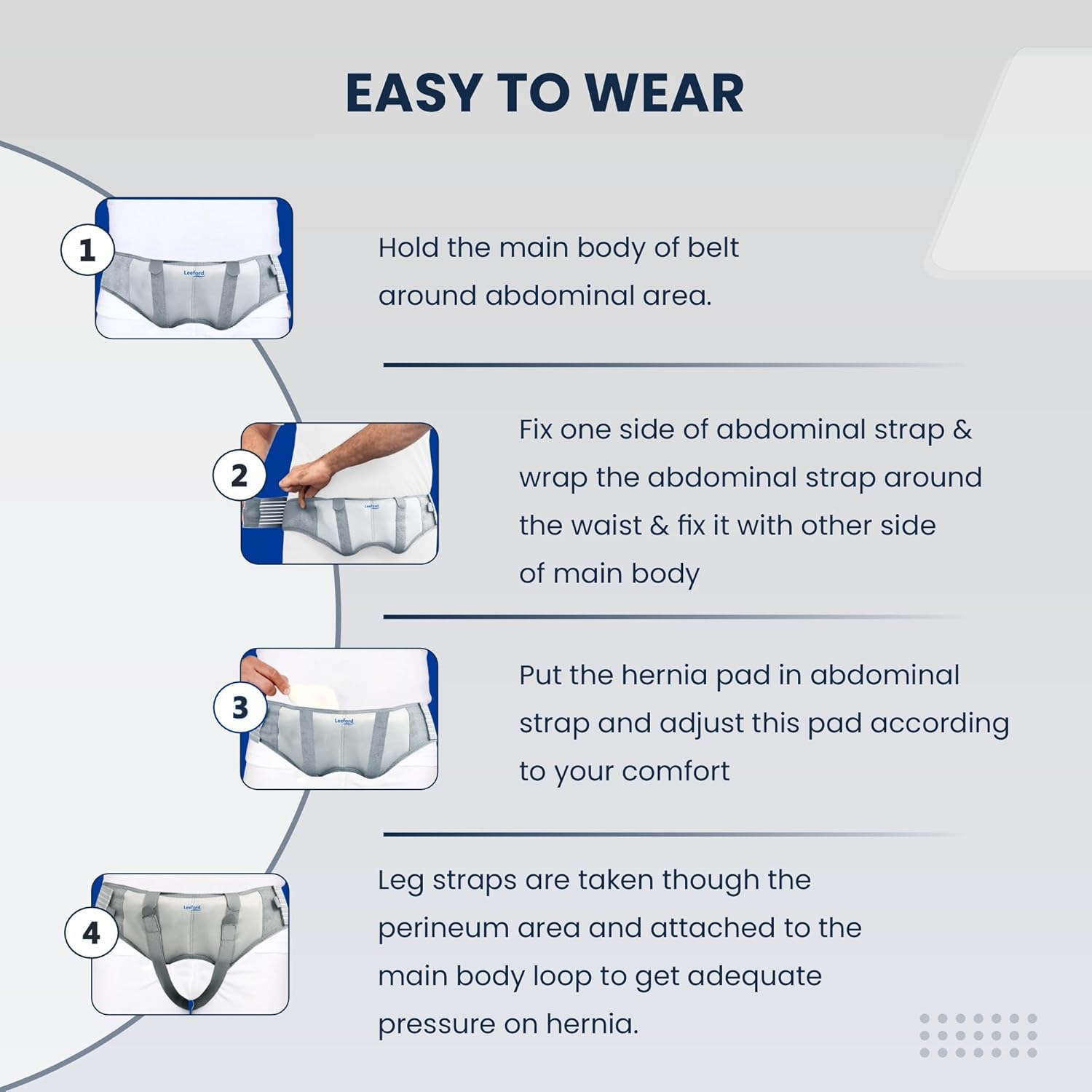 EASY TO WEAR

1

Leeford

Hold the main body of belt around abdominal area.

2

Leeford

Fix one side of abdominal strap & wrap the abdominal strap around the waist & fix it with other side of main body

3

Leeford

Put the hernia pad in abdominal strap and adjust this pad according to your comfort

4

Leeford

Leg straps are taken though the perineum area and attached to the main body loop to get adequate pressure on hernia.