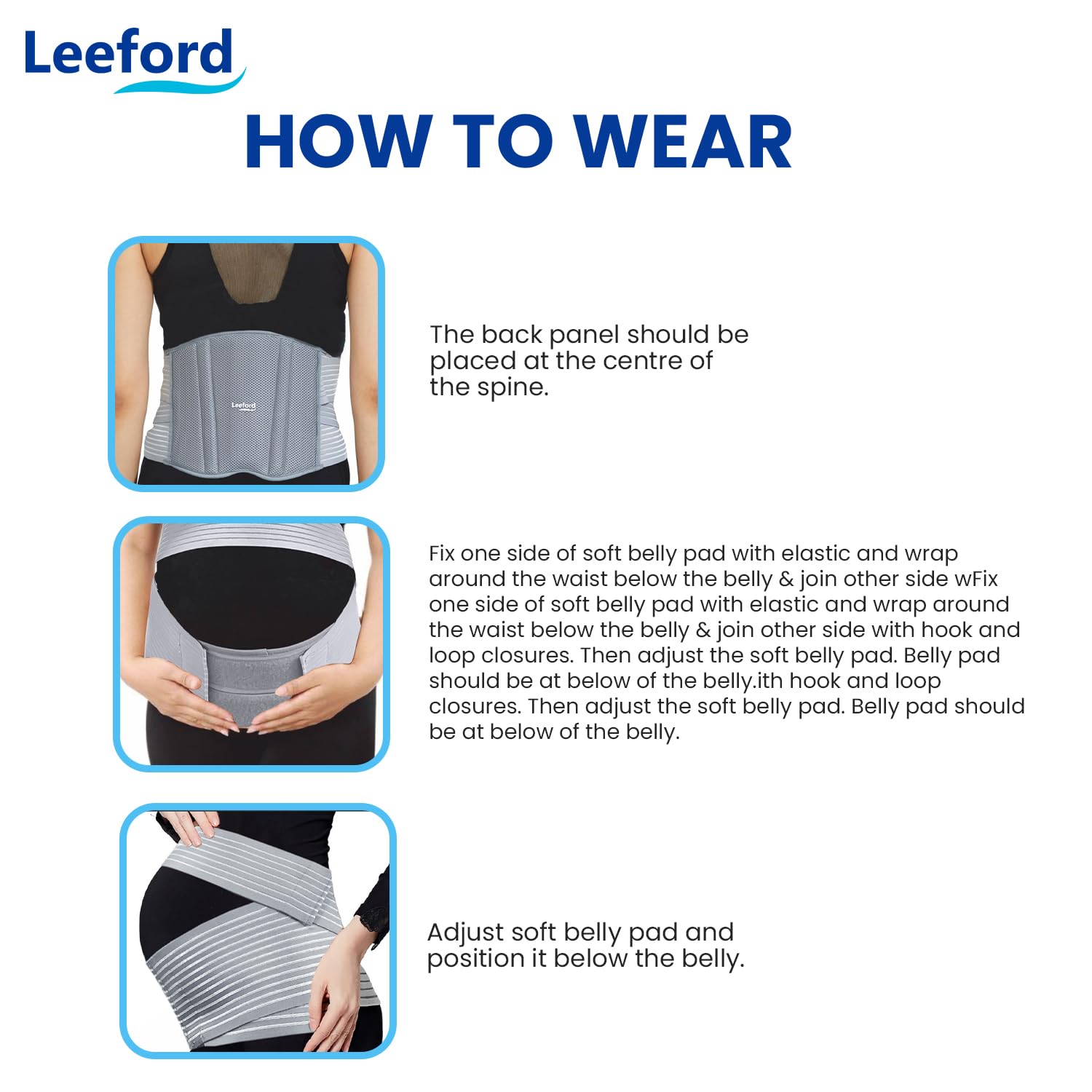 Leeford

HOW TO WEAR

Leeford

The back panel should be placed at the centre of the spine.

Fix one side of soft belly pad with elastic and wrap around the waist below the belly & join other side wFix one side of soft belly pad with elastic and wrap around the waist below the belly & join other side with hook and loop closures. Then adjust the soft belly pad. Belly pad should be at below of the belly.ith hook and loop closures. Then adjust the soft belly pad. Belly pad should be at below of the belly.

Adjust soft belly pad and position it below the belly.