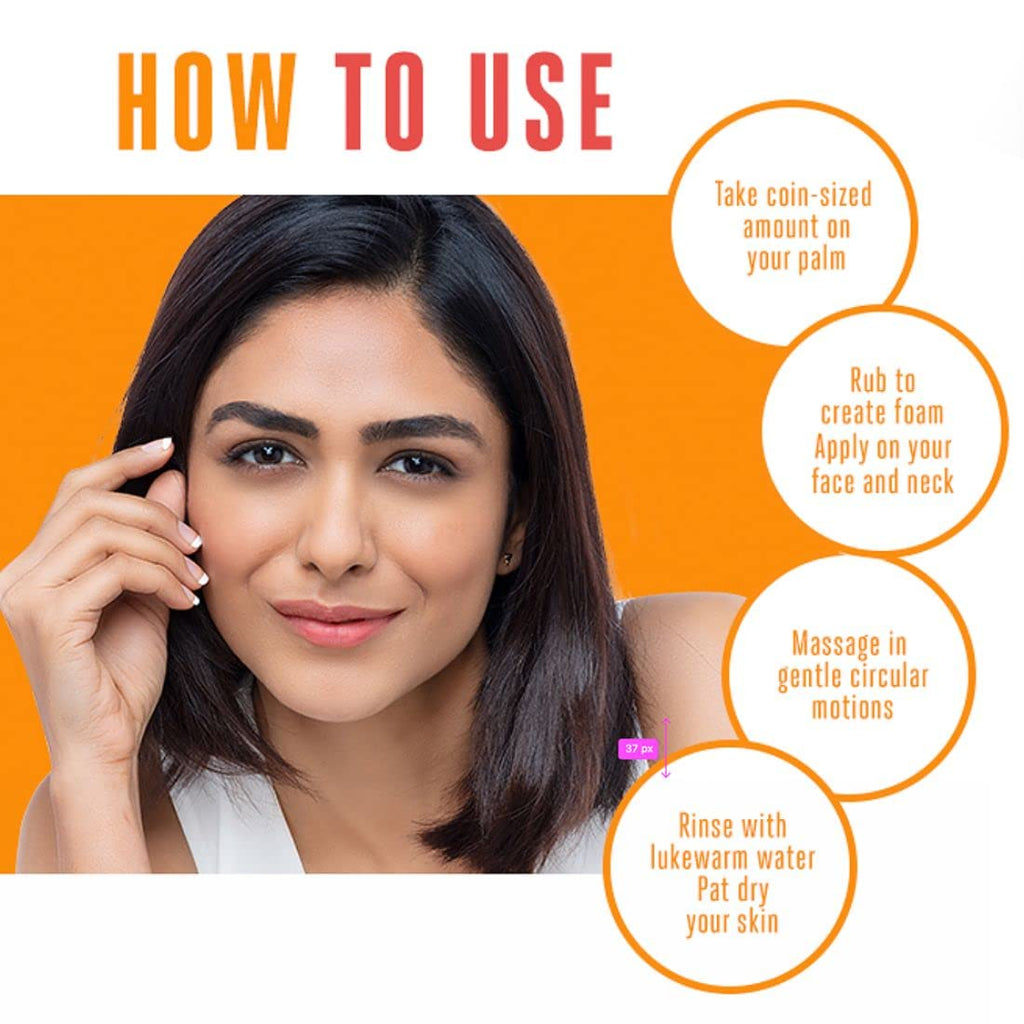 HOW TO USE

Take coin-sized amount on your palm

Rub to create foam Apply on your face and neck

Massage in gentle circular motions

37 px

Rinse with lukewarm water Pat dry your skin