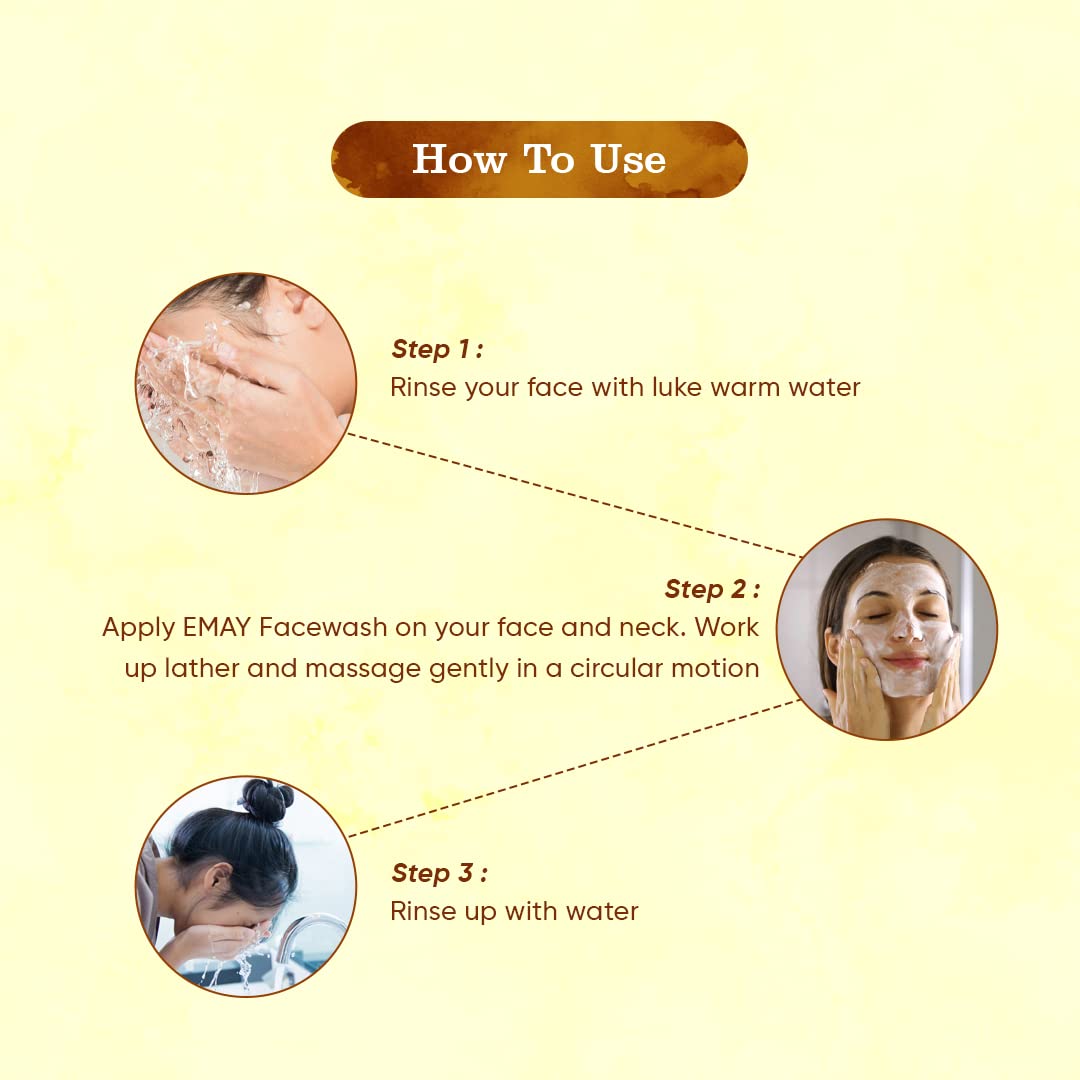 How To Use

Step 1 :
Rinse your face with luke warm water

Step 2 :
Apply EMAY Facewash on your face and neck. Work up lather and massage gently in a circular motion

Step 3 :
Rinse up with water