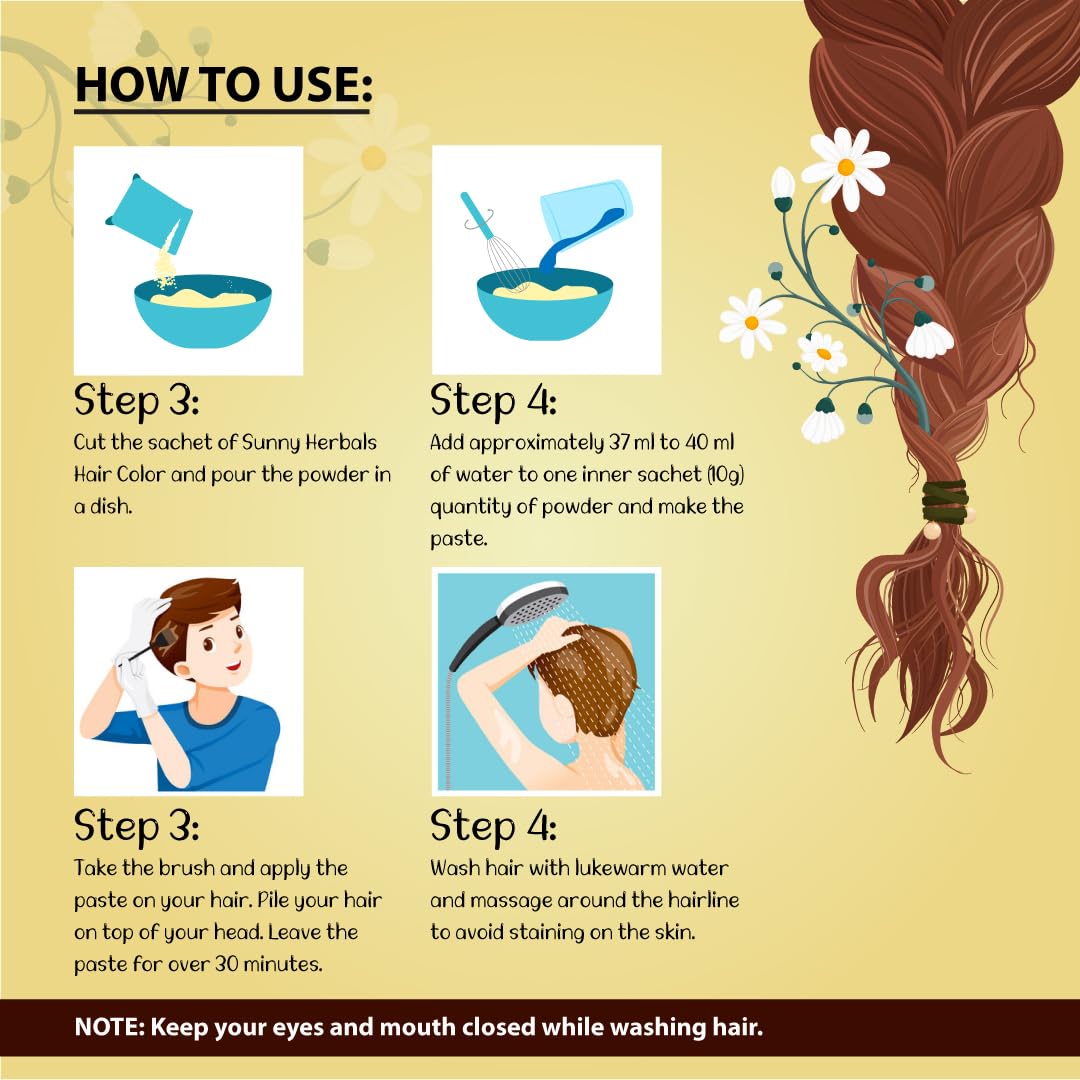 HOW TO USE:

Step 3:
Cut the sachet of Sunny Herbals Hair Color and pour the powder in a dish.

Step 4:
Add approximately 37 ml to 40 ml of water to one inner sachet (10g) quantity of powder and make the paste.

Step 3:
Take the brush and apply the paste on your hair. Pile your hair on top of your head. Leave the paste for over 30 minutes.

Step 4:
Wash hair with lukewarm water and massage around the hairline to avoid staining on the skin.

NOTE: Keep your eyes and mouth closed while washing hair.